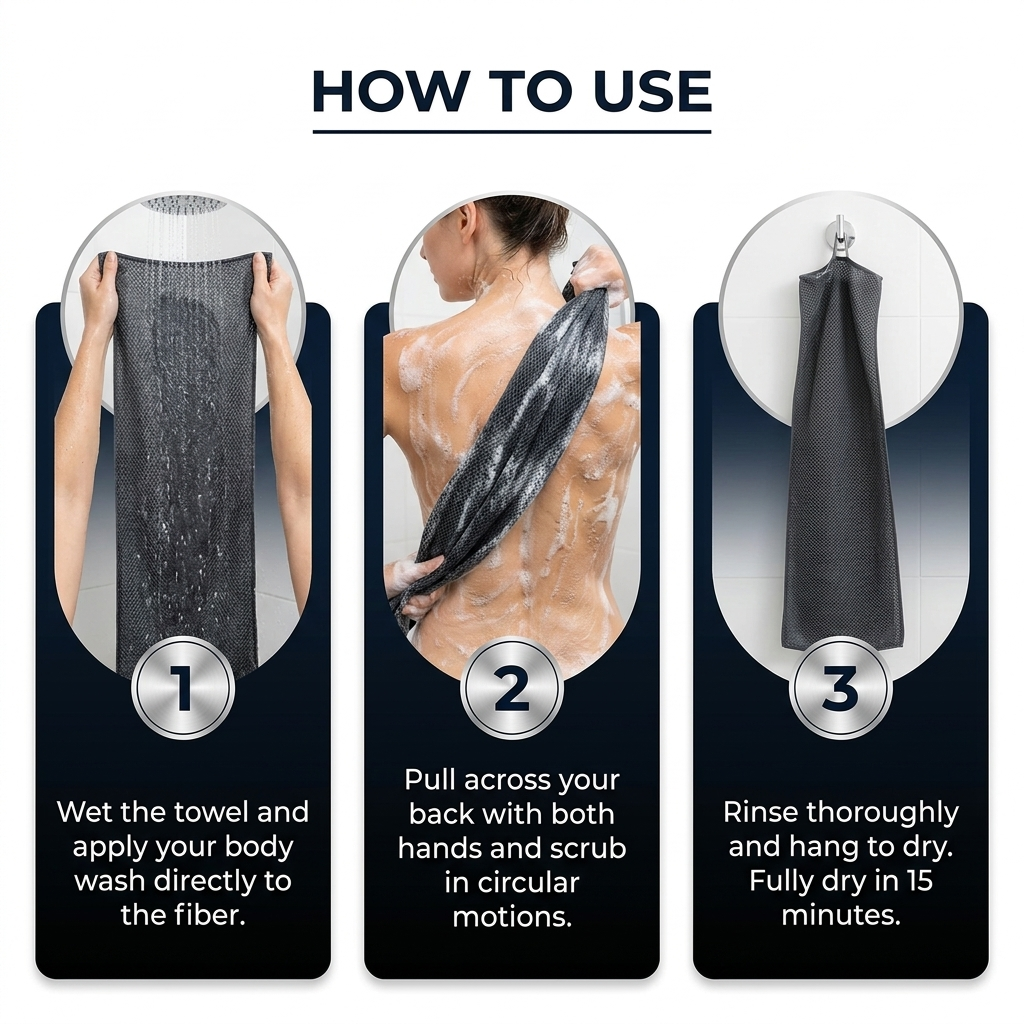 HOW TO USE

1

Wet the towel and apply your body wash directly to the fiber.

2

Pull across your back with both hands and scrub in circular motions.

3

Rinse thoroughly and hang to dry. Fully dry in 15 minutes.